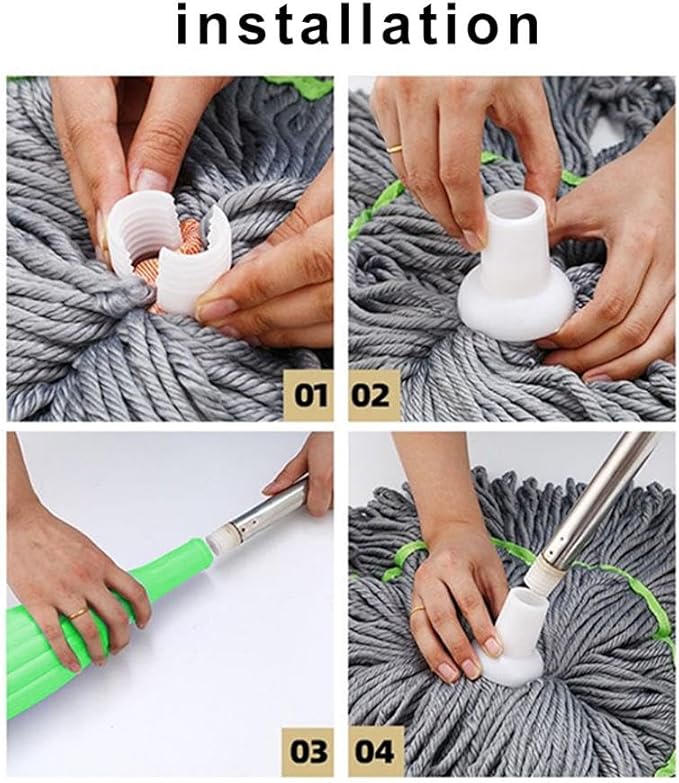 installation

01

02

03

04